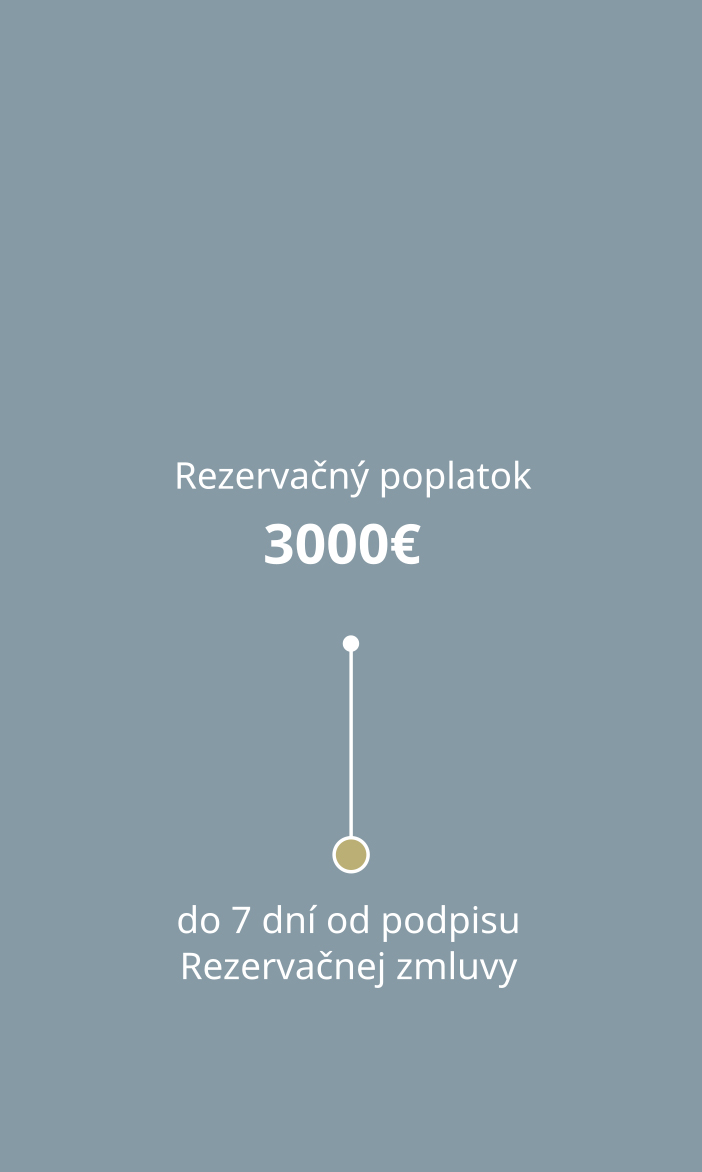 Rezervačný poplatok
3000€

do 7 dní od podpisu Rezervačnej zmluvy